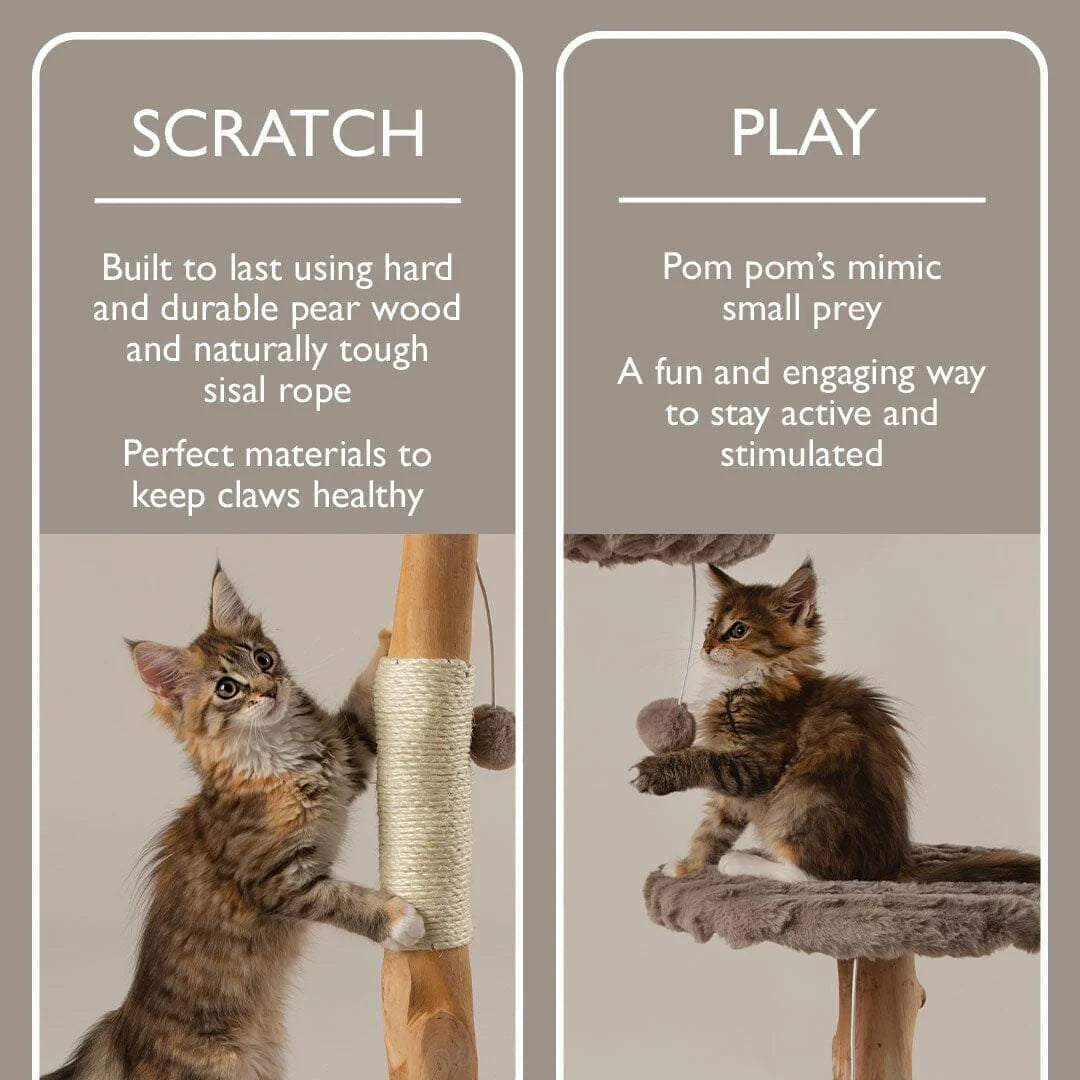 SCRATCH

Built to last using hard and durable pear wood and naturally tough sisal rope

Perfect materials to keep claws healthy

PLAY

Pom pom's mimic small prey

A fun and engaging way to stay active and stimulated